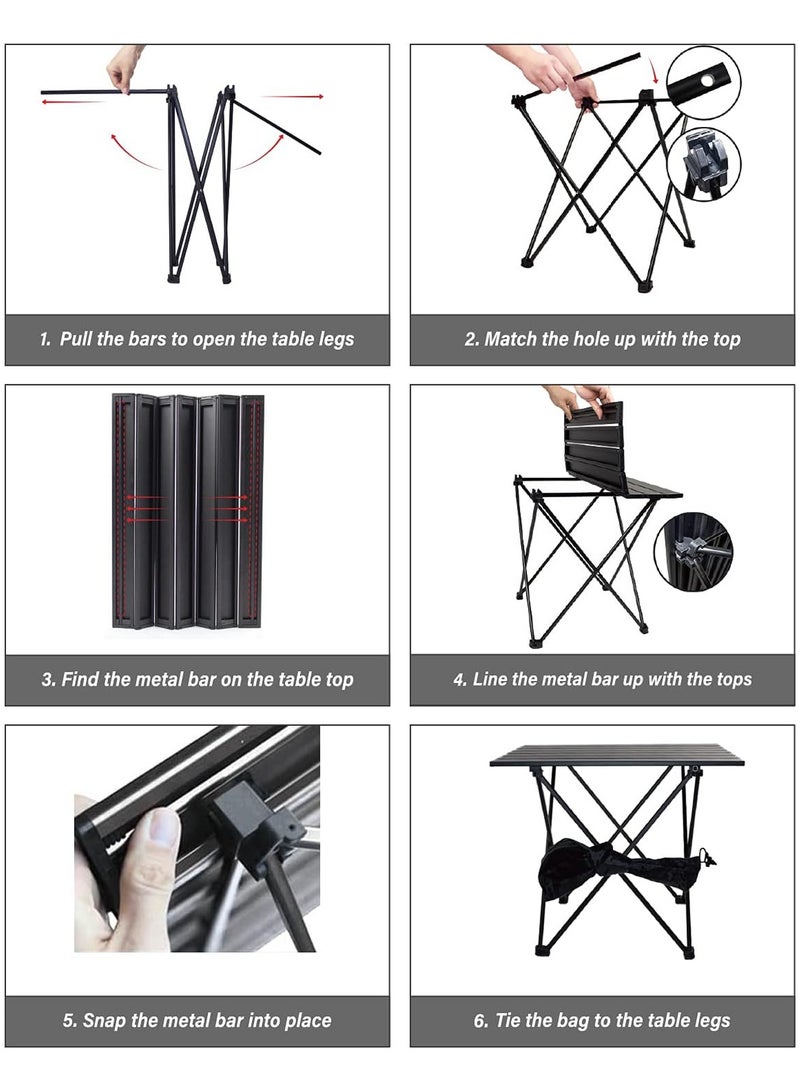 1. Pull the bars to open the table legs

2. Match the hole up with the top

3. Find the metal bar on the table top

4. Line the metal bar up with the tops

5. Snap the metal bar into place

6. Tie the bag to the table legs